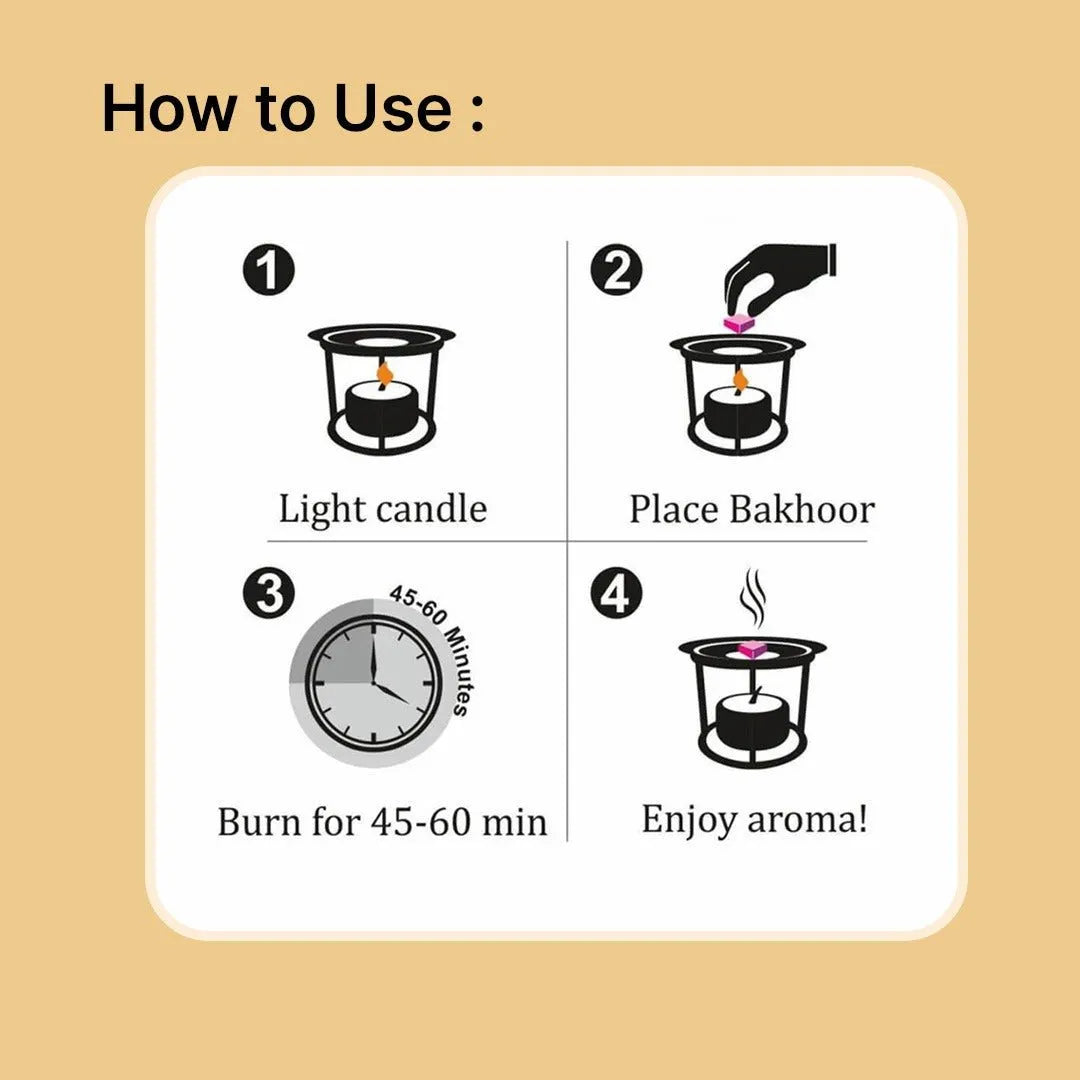 How to Use :

1

Light candle

2

Place Bakhoor

3

45-60 Minutes

Burn for 45-60 min

4

Enjoy aroma!